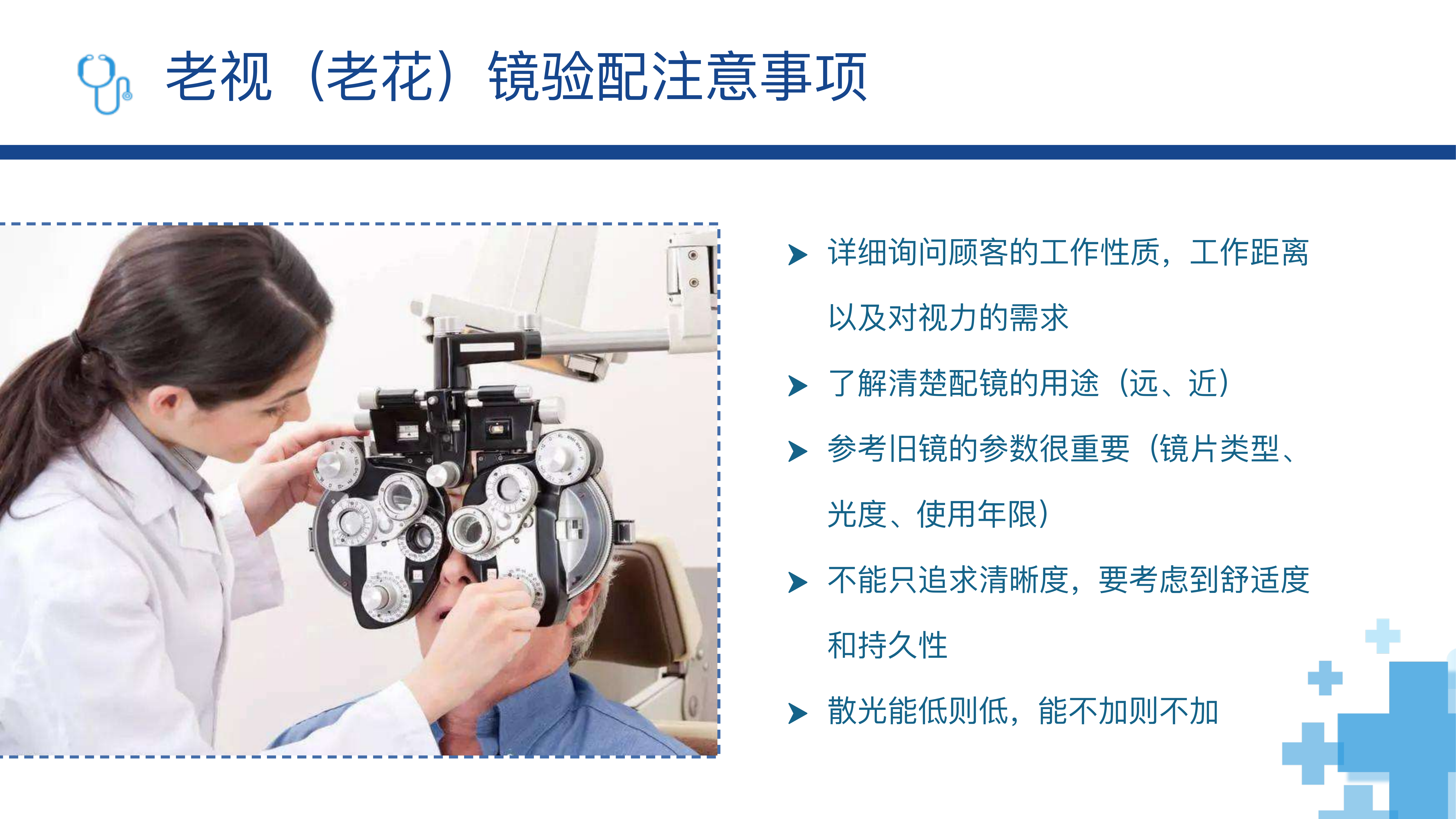 老视（老花）镜验配注意事项

➤ 详细询问顾客的工作性质，工作距离以及对视力的需求

➤ 了解清楚配镜的用途（远、近）

➤ 参考旧镜的参数很重要（镜片类型、光度、使用年限）

➤ 不能只追求清晰度，要考虑到舒适度和持久性

➤ 散光能低则低，能不加则不加